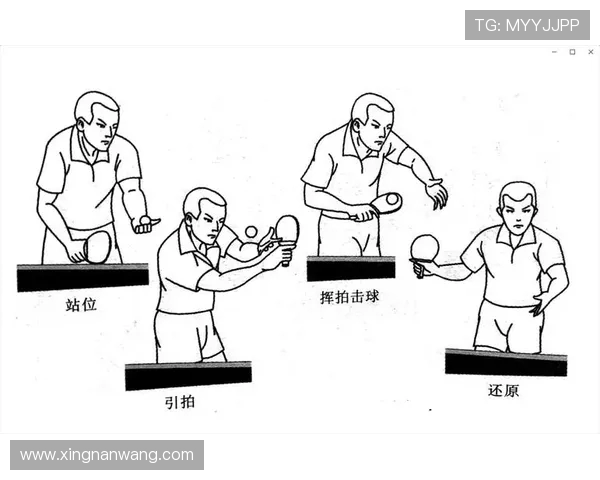 TG: MYYJJPP

站位

引拍

挥拍击球

还原

www.xingnanwang.com